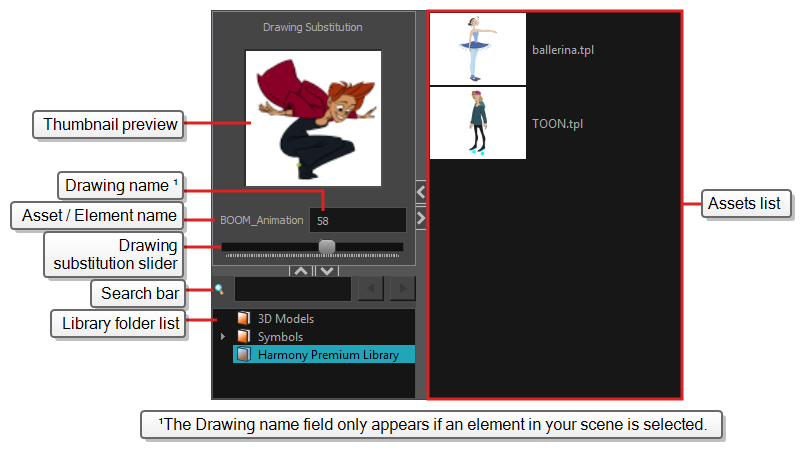 Drawing Substitution

Thumbnail preview

Drawing name ¹

Asset / Element name

BOOM_Animation

58

Drawing substitution slider

Search bar

Library folder list

3D Models

Symbols

Harmony Premium Library

ballerina.tpl

TOON.tpl

Assets list

¹The Drawing name field only appears if an element in your scene is selected.