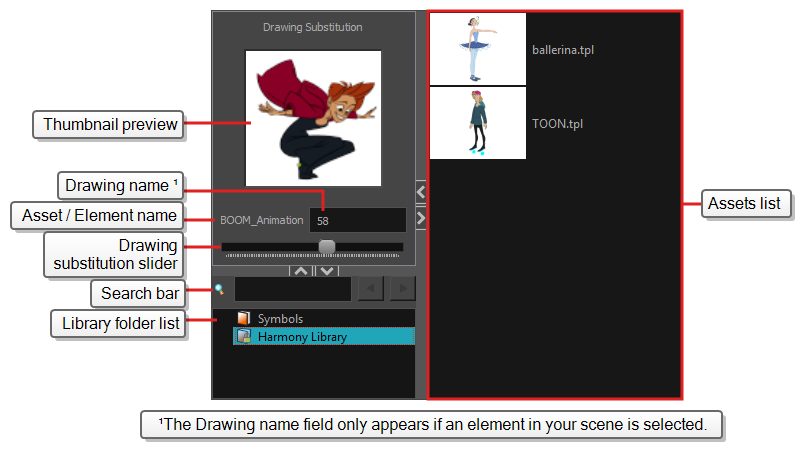 Drawing Substitution

Thumbnail preview

Drawing name ¹

Asset / Element name

BOOM_Animation

58

Drawing substitution slider

Search bar

Library folder list

Symbols

Harmony Library

ballerina.tpl

TOON.tpl

Assets list

¹The Drawing name field only appears if an element in your scene is selected.